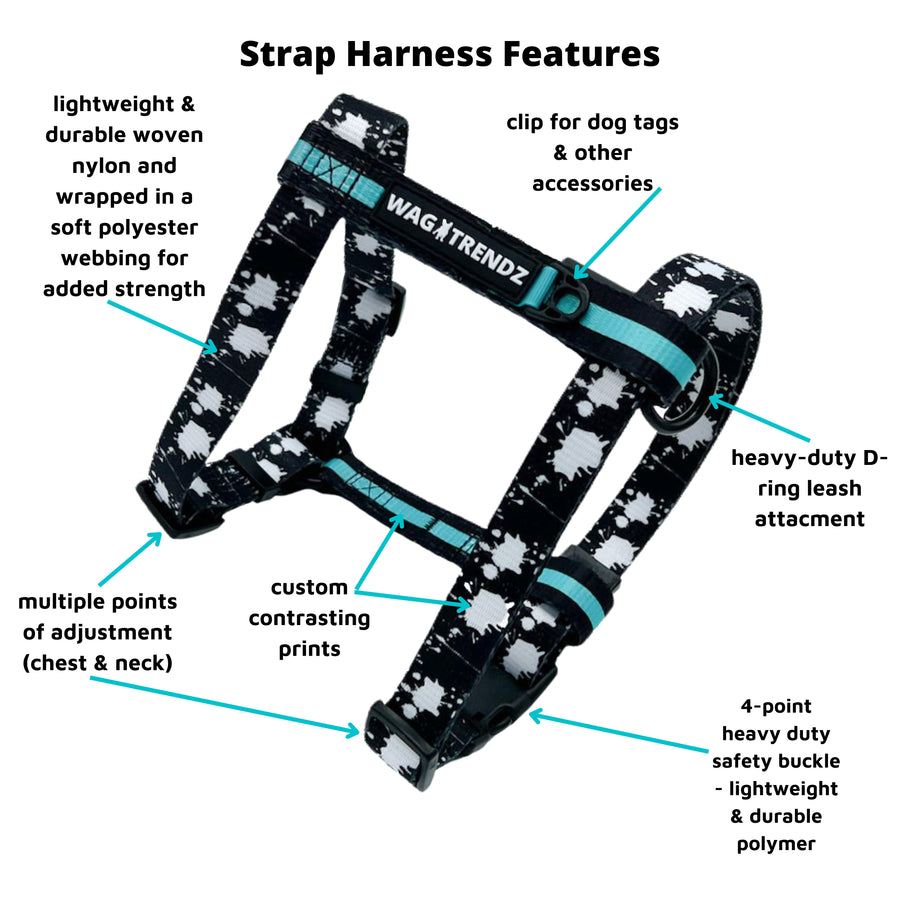 Strap Harness Features

lightweight & durable woven nylon and wrapped in a soft polyester webbing for added strength

clip for dog tags & other accessories

WAG TRENDZ

heavy-duty D-ring leash attacment

multiple points of adjustment (chest & neck)

custom contrasting prints

4-point heavy duty safety buckle - lightweight & durable polymer